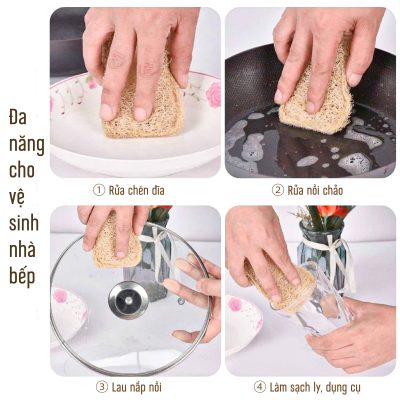 Đa năng cho vệ sinh nhà bếp

① Rửa chén đĩa

② Rửa nồi chảo

③ Lau nắp nồi

④ Làm sạch ly, dụng cụ